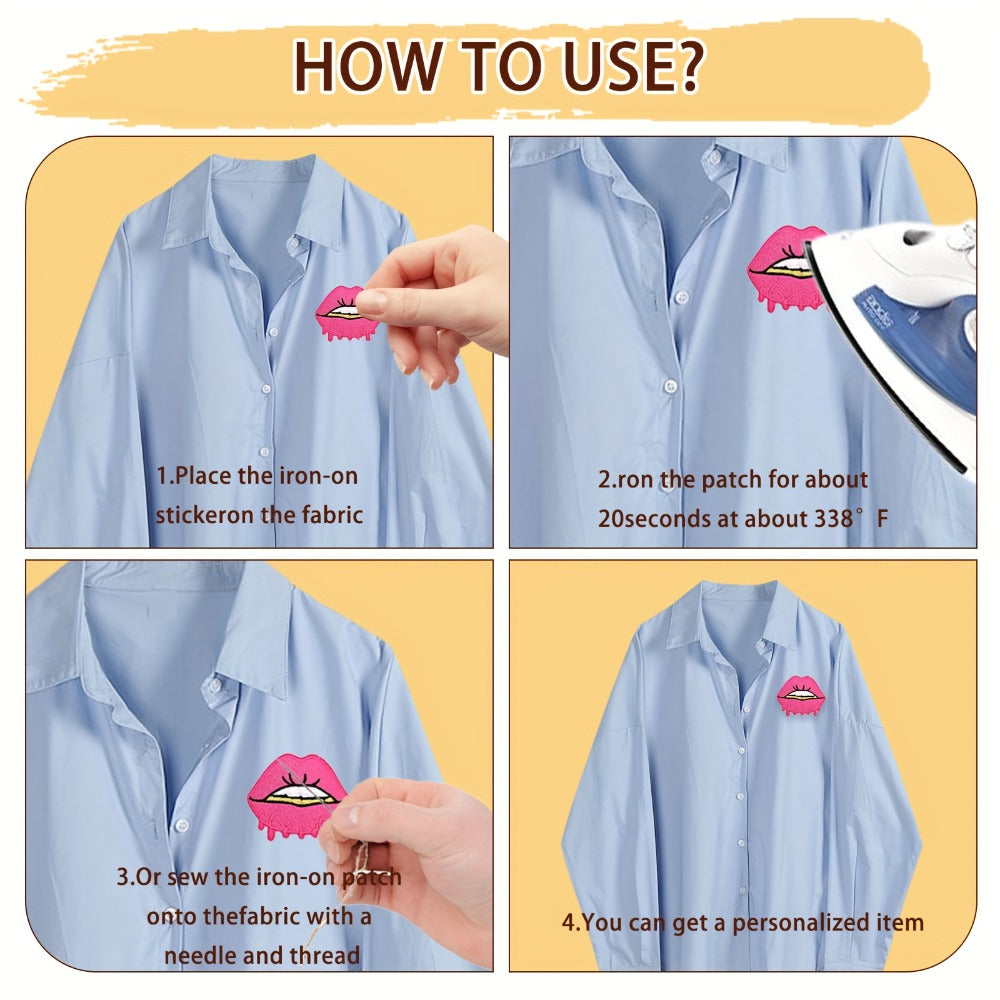 HOW TO USE?

1.Place the iron-on stickeron the fabric

2.ron the patch for about 20seconds at about 338°F

3.Or sew the iron-on patch onto thefabric with a needle and thread

4.You can get a personalized item