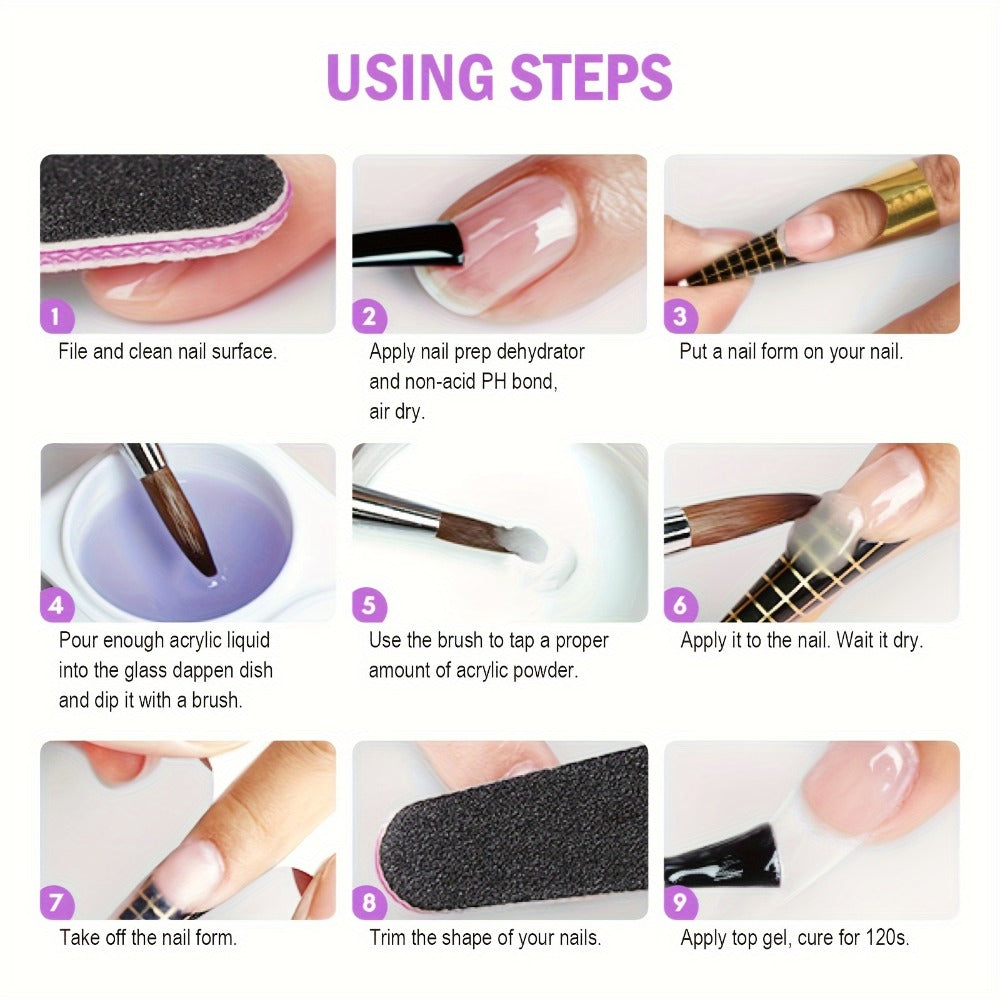 USING STEPS

1
File and clean nail surface.

2
Apply nail prep dehydrator and non-acid PH bond, air dry.

3
Put a nail form on your nail.

4
Pour enough acrylic liquid into the glass dappen dish and dip it with a brush.

5
Use the brush to tap a proper amount of acrylic powder.

6
Apply it to the nail. Wait it dry.

7
Take off the nail form.

8
Trim the shape of your nails.

9
Apply top gel, cure for 120s.