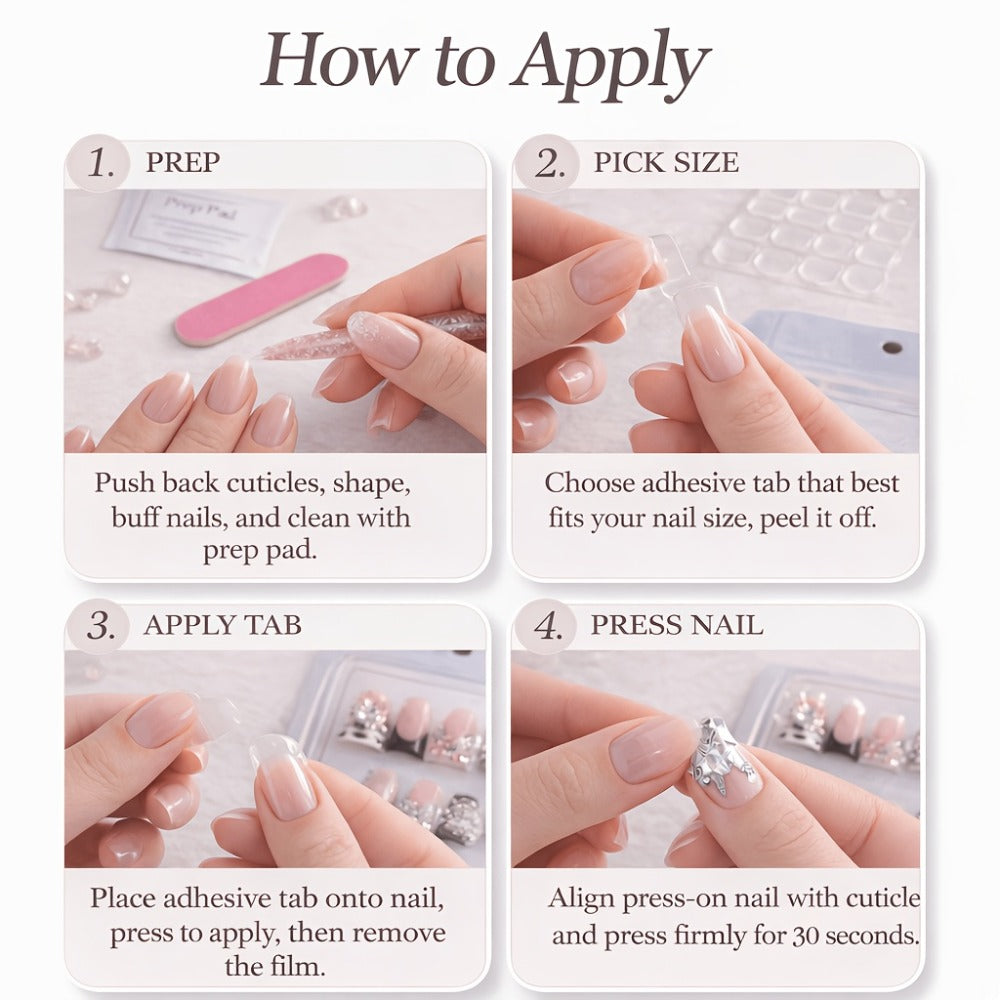 How to Apply

1. PREP

Prep Pad

Push back cuticles, shape, buff nails, and clean with prep pad.

2. PICK SIZE

Choose adhesive tab that best fits your nail size, peel it off.

3. APPLY TAB

Place adhesive tab onto nail, press to apply, then remove the film.

4. PRESS NAIL

Align press-on nail with cuticle and press firmly for 30 seconds.