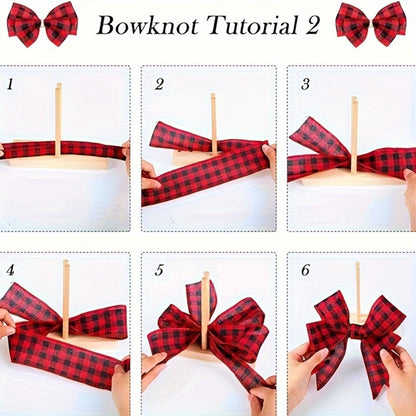 Bowknot Tutorial 2

1

2

3

4

5

6