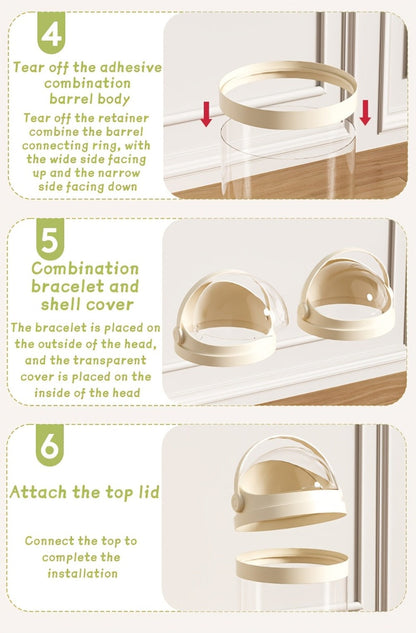 4

Tear off the adhesive combination barrel body

Tear off the retainer combine the barrel connecting ring, with the wide side facing up and the narrow side facing down

5

Combination bracelet and shell cover

The bracelet is placed on the outside of the head, and the transparent cover is placed on the inside of the head

6

Attach the top lid

Connect the top to complete the installation