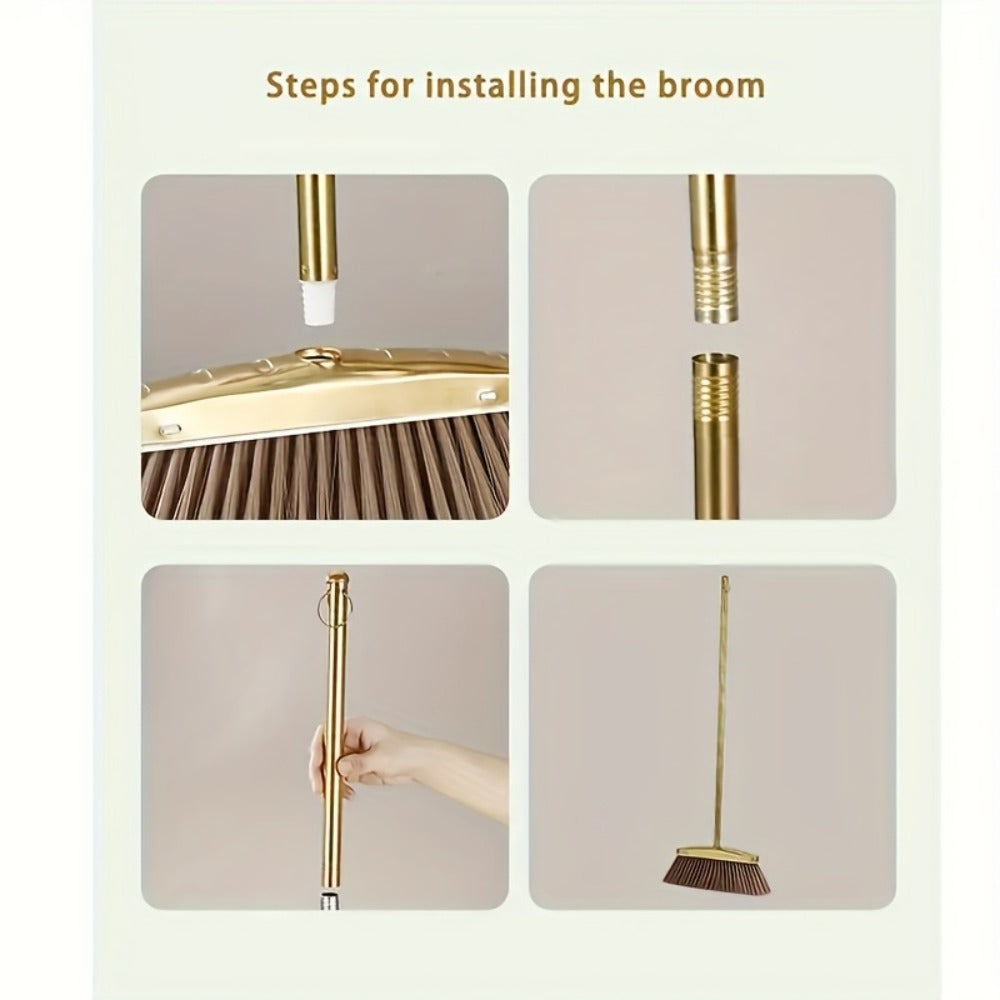 Steps for installing the broom