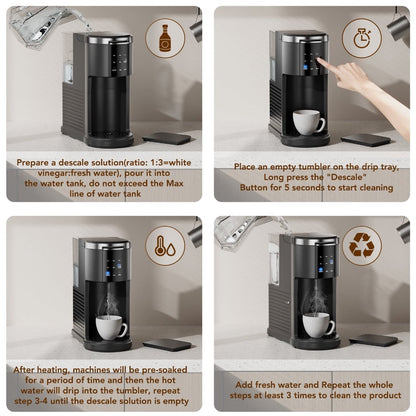 Prepare a descale solution(ratio: 1:3=white vinegar:fresh water), pour it into the water tank, do not exceed the Max line of water tank

Place an empty tumbler on the drip tray, Long press the "Descale" Button for 5 seconds to start cleaning

After heating, machines will be pre-soaked for a period of time and then the hot water will drip into the tumbler, repeat step 3-4 until the descale solution is empty

Add fresh water and Repeat the whole steps at least 3 times to clean the product