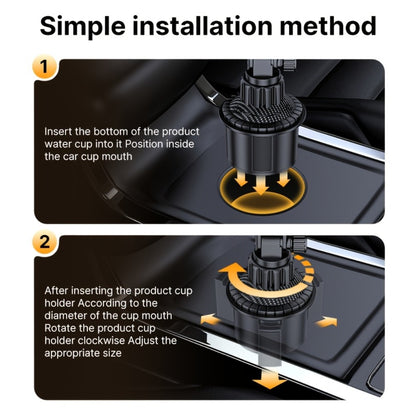 Simple installation method

1

Insert the bottom of the product water cup into it Position inside the car cup mouth

2

After inserting the product cup holder According to the diameter of the cup mouth Rotate the product cup holder clockwise Adjust the appropriate size