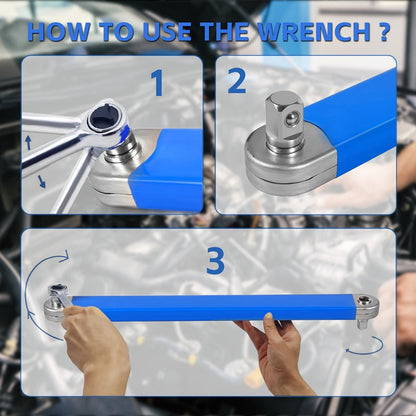 HOW TO USE THE WRENCH ?

1

2

3