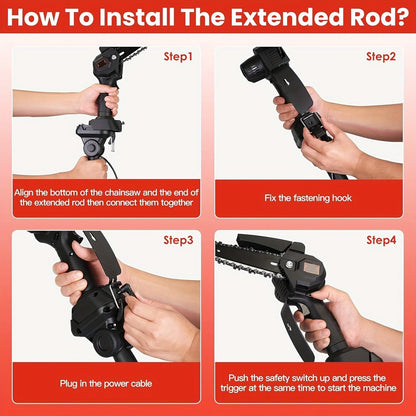 How To Install The Extended Rod?

Step1

Align the bottom of the chainsaw and the end of the extended rod then connect them together

Step2

Fix the fastening hook

Step3

Plug in the power cable

Step4

Push the safety switch up and press the trigger at the same time to start the machine