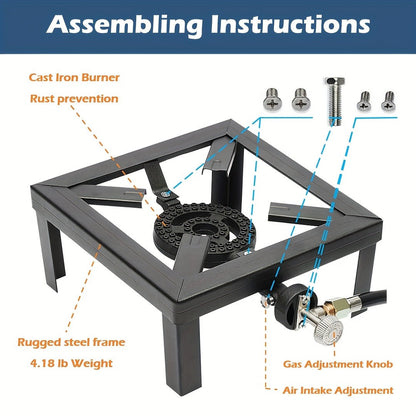 Assembling Instructions

Cast Iron Burner
Rust prevention

Rugged steel frame
4.18 lb Weight

Gas Adjustment Knob

Air Intake Adjustment