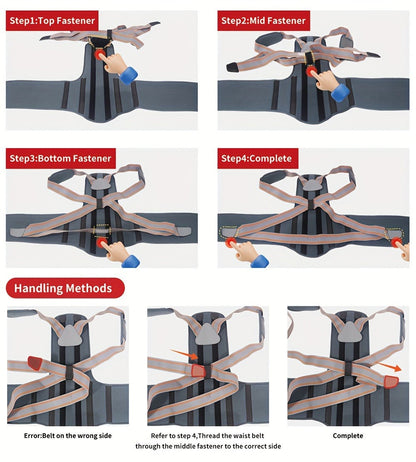 Step1:Top Fastener

Step2:Mid Fastener

Step3:Bottom Fastener

Step4:Complete

Handling Methods

Error:Belt on the wrong side

Refer to step 4,Thread the waist belt through the middle fastener to the correct side

Complete