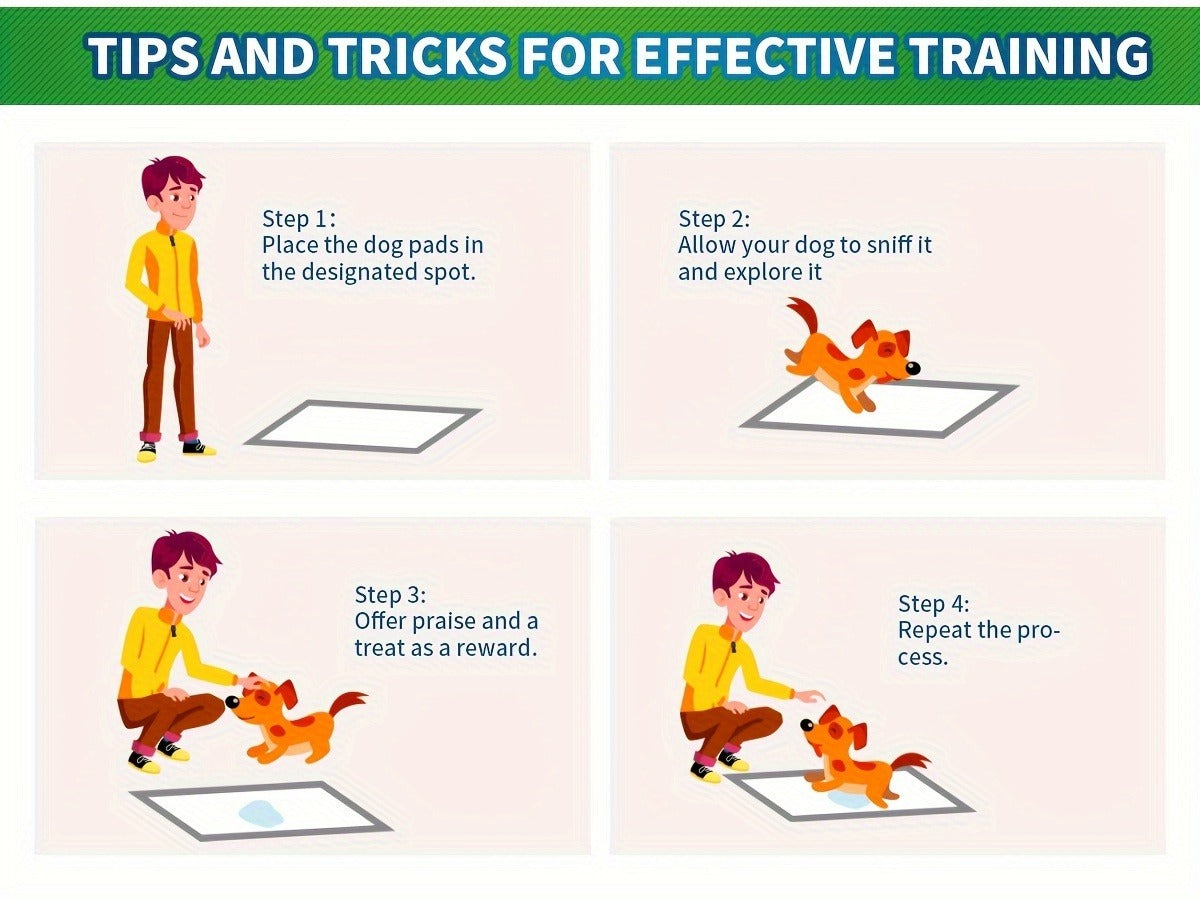 TIPS AND TRICKS FOR EFFECTIVE TRAINING

Step 1:
Place the dog pads in the designated spot.

Step 2:
Allow your dog to sniff it and explore it

Step 3:
Offer praise and a treat as a reward.

Step 4:
Repeat the process.