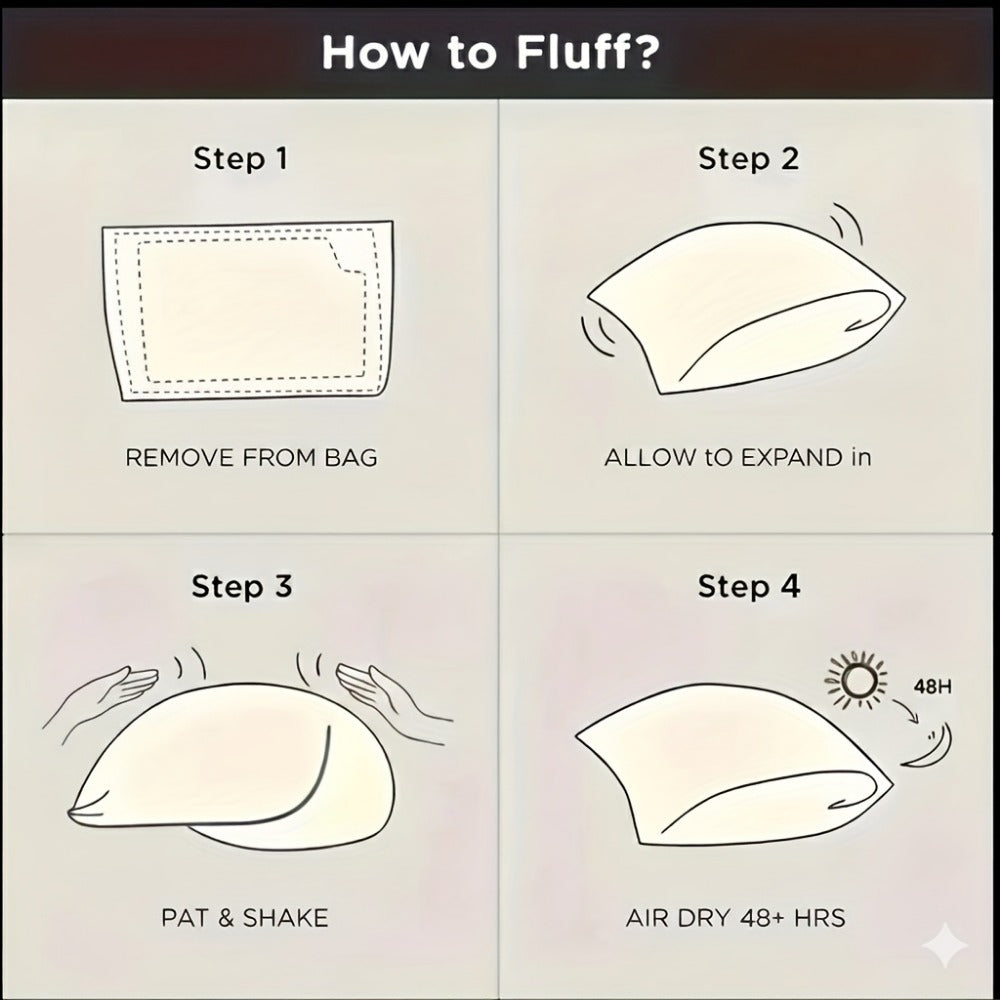 How to Fluff?

Step 1

REMOVE FROM BAG

Step 2

ALLOW tO EXPAND in

Step 3

PAT & SHAKE

Step 4

48H

AIR DRY 48+ HRS