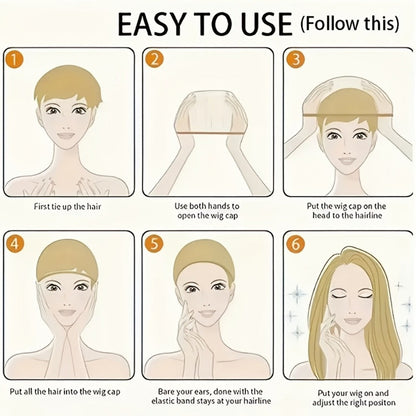 EASY TO USE (Follow this)

1
First tie up the hair

2
Use both hands to open the wig cap

3
Put the wig cap on the head to the hairline

4
Put all the hair into the wig cap

5
Bare your ears, done with the elastic band stays at your hairline

6
Put your wig on and adjust the right positon