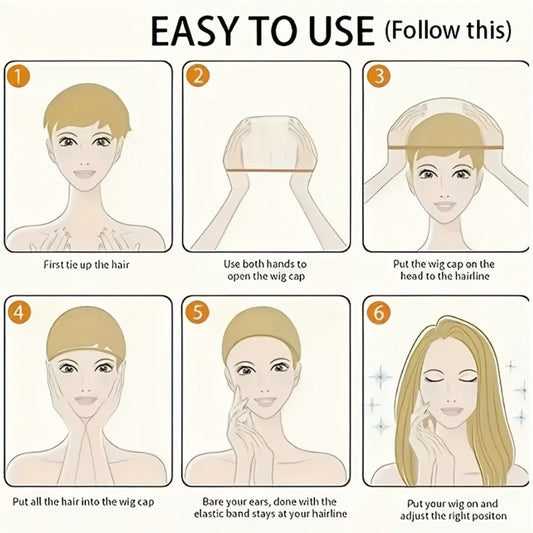 EASY TO USE (Follow this)

1

First tie up the hair

2

Use both hands to open the wig cap

3

Put the wig cap on the head to the hairline

4

Put all the hair into the wig cap

5

Bare your ears, done with the elastic band stays at your hairline

6

Put your wig on and adjust the right positon