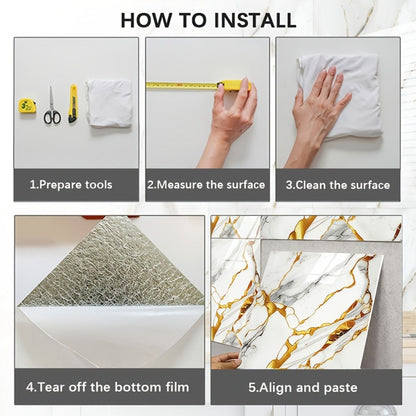 HOW TO INSTALL

1.Prepare tools

2.Measure the surface

3.Clean the surface

4.Tear off the bottom film

5.Align and paste