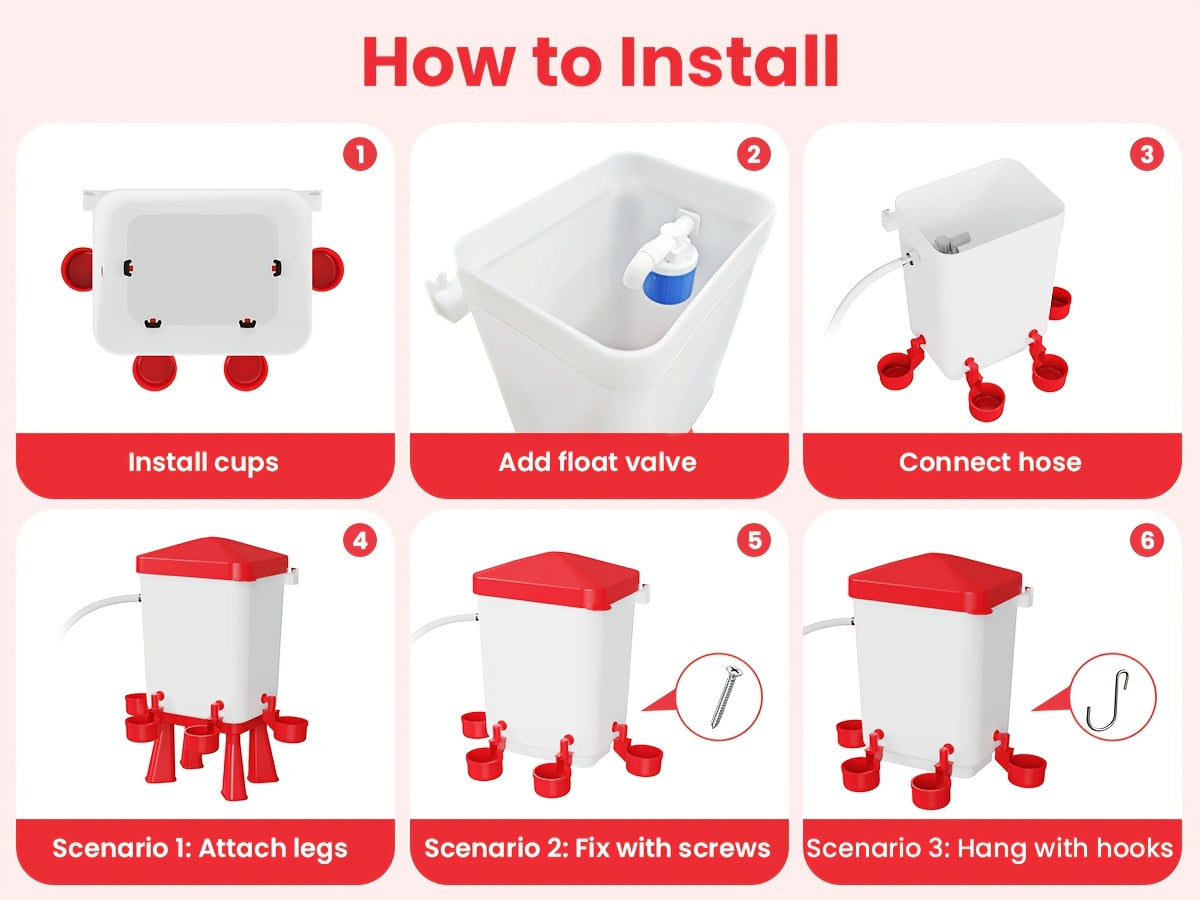 How to Install

1
Install cups

2
Add float valve

3
Connect hose

4
Scenario 1: Attach legs

5
Scenario 2: Fix with screws

6
Scenario 3: Hang with hooks