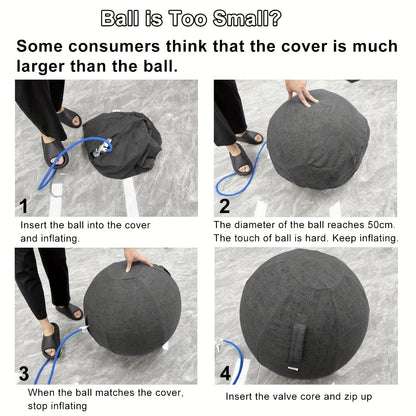 Ball is Too Small?

Some consumers think that the cover is much larger than the ball.

1

Insert the ball into the cover and inflating.

2

The diameter of the ball reaches 50cm. The touch of ball is hard. Keep inflating.

3

When the ball matches the cover, stop inflating

4

Insert the valve core and zip up