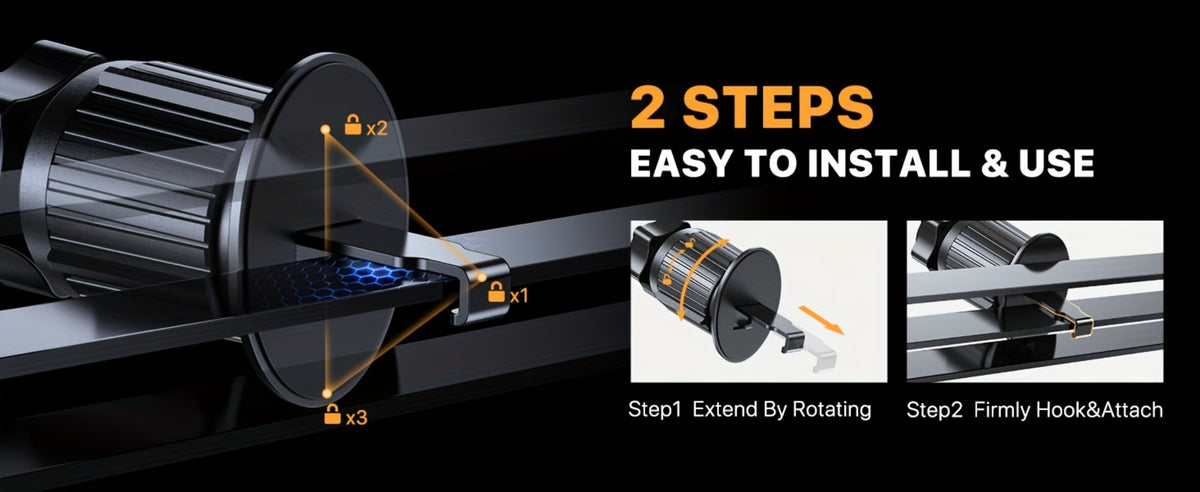 x2

x1

x3

2 STEPS

EASY TO INSTALL & USE

Step1 Extend By Rotating

Step2 Firmly Hook&Attach