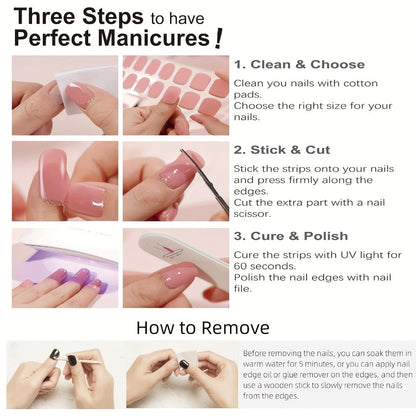 Three Steps to have
Perfect Manicures!

1. Clean & Choose

Clean you nails with cotton pads.
Choose the right size for your nails.

2. Stick & Cut

Stick the strips onto your nails and press firmly along the edges.
Cut the extra part with a nail scissor.

3. Cure & Polish

Cure the strips with UV light for 60 seconds.
Polish the nail edges with nail file.

How to Remove

Before removing the nails, you can soak them in warm water for 5 minutes, or you can apply nail edge oil or glue remover on the edges, and then use a wooden stick to slowly remove the nails from the edges.