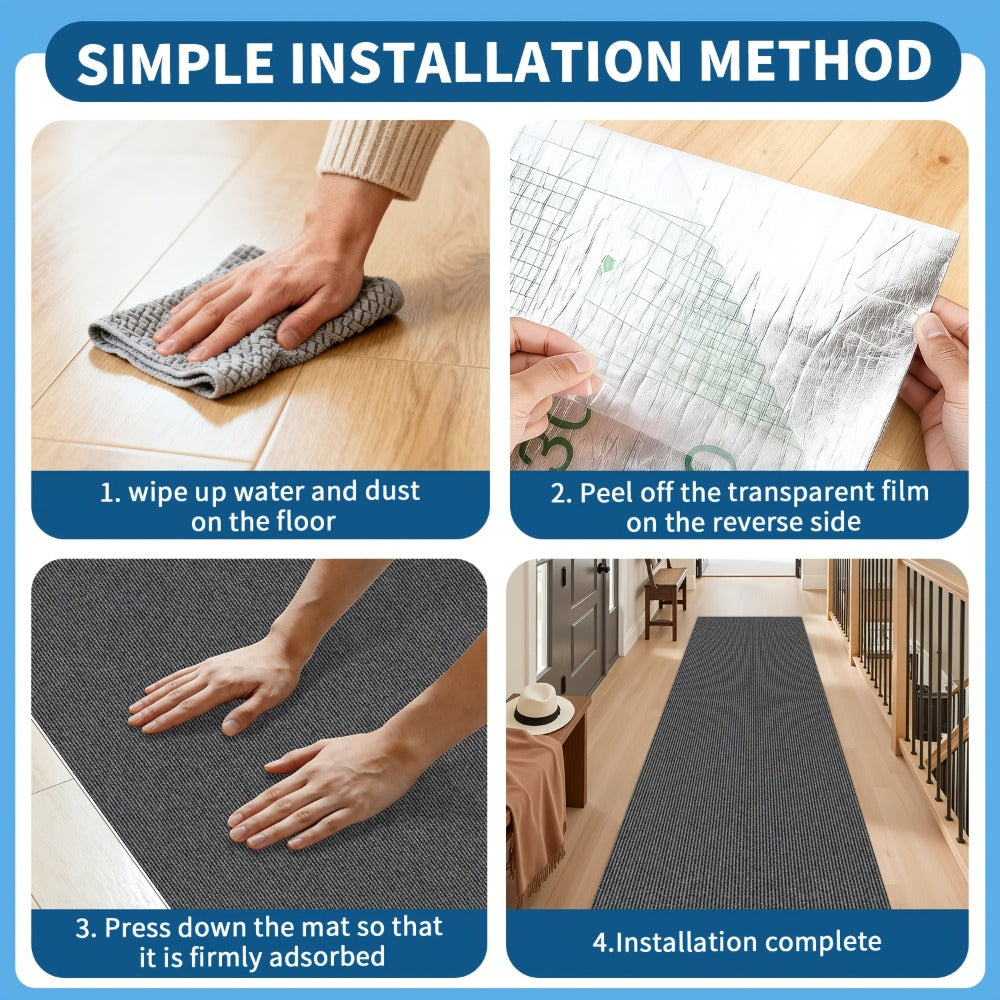 SIMPLE INSTALLATION METHOD

1. wipe up water and dust on the floor

2. Peel off the transparent film on the reverse side

3. Press down the mat so that it is firmly adsorbed

4.Installation complete