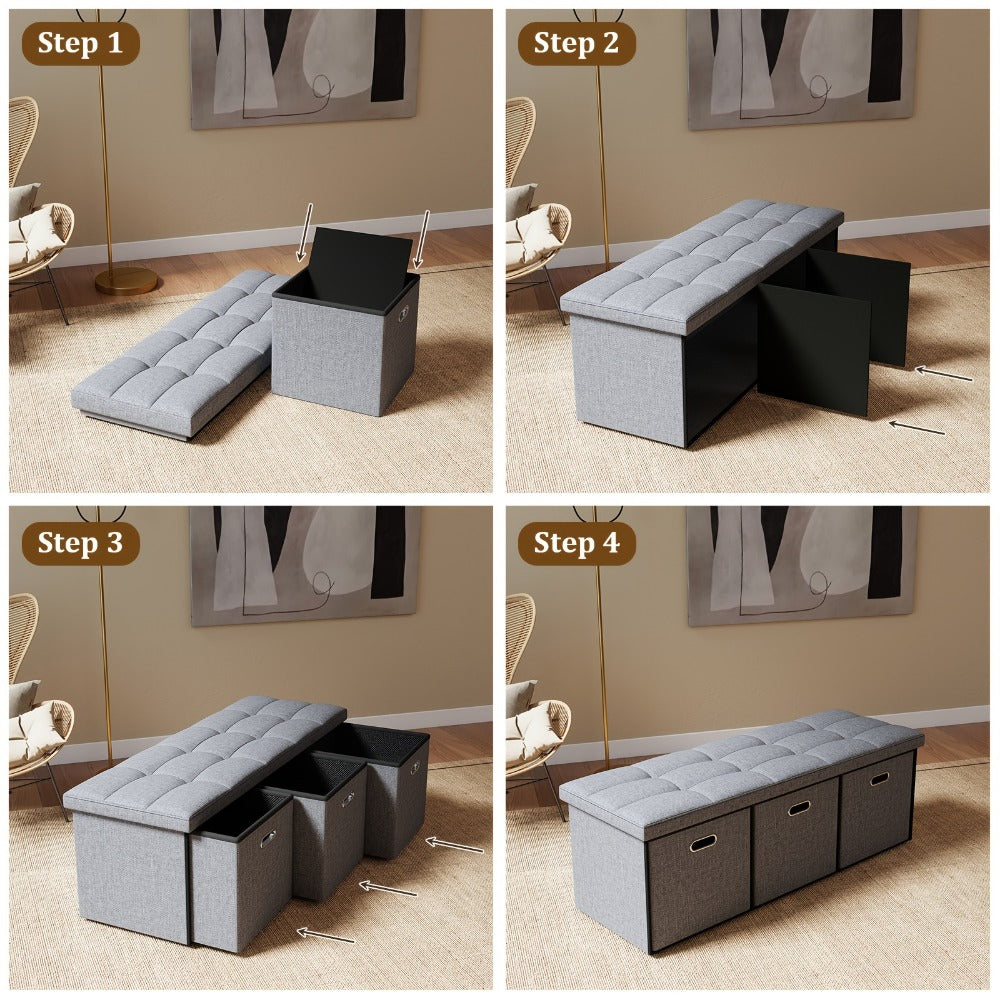 Step 1

Step 2

Step 3

Step 4