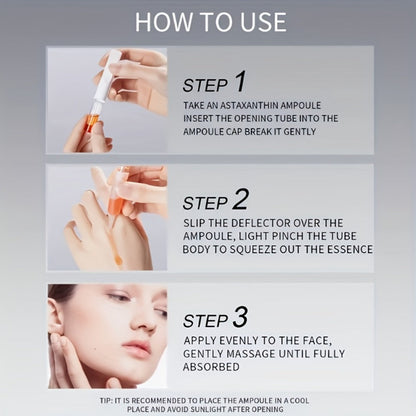 HOW TO USE

STEP 1
TAKE AN ASTAXANTHIN AMPOULE INSERT THE OPENING TUBE INTO THE AMPOULE CAP BREAK IT GENTLY

STEP 2
SLIP THE DEFLECTOR OVER THE AMPOULE, LIGHT PINCH THE TUBE BODY TO SQUEEZE OUT THE ESSENCE

STEP 3
APPLY EVENLY TO THE FACE, GENTLY MASSAGE UNTIL FULLY ABSORBED

TIP: IT IS RECOMMENDED TO PLACE THE AMPOULE IN A COOL PLACE AND AVOID SUNLIGHT AFTER OPENING