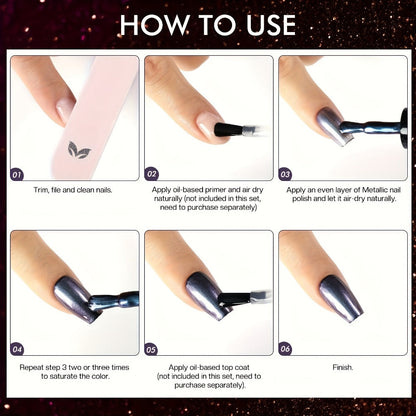 HOW TO USE

01
Trim, file and clean nails.

02
Apply oil-based primer and air dry naturally (not included in this set, need to purchase separately)

03
Apply an even layer of Metallic nail polish and let it air-dry naturally.

04
Repeat step 3 two or three times to saturate the color.

05
Apply oil-based top coat (not included in this set, need to purchase separately).

06
Finish.