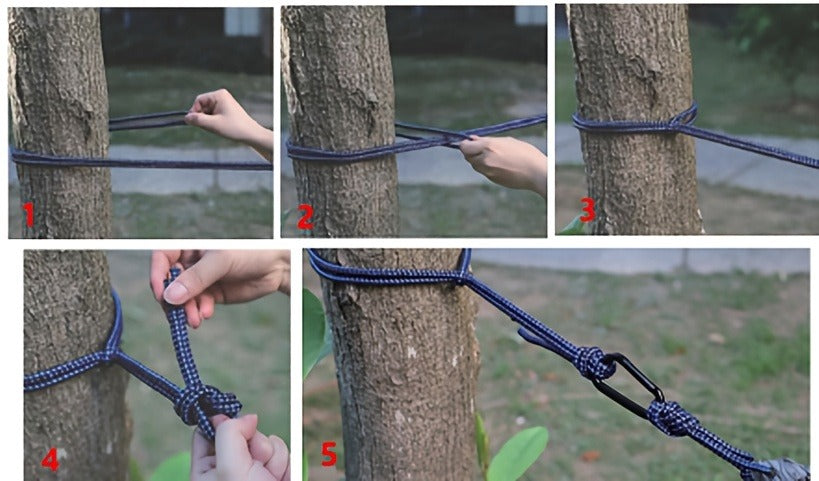 1
2
3
4
5