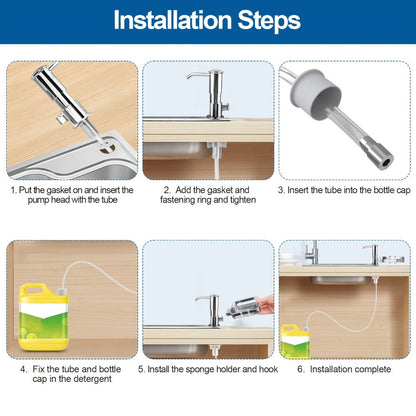 Installation Steps

1. Put the gasket on and insert the pump head with the tube

2. Add the gasket and fastening ring and tighten

3. Insert the tube into the bottle cap

4. Fix the tube and bottle cap in the detergent

5. Install the sponge holder and hook

6. Installation complete