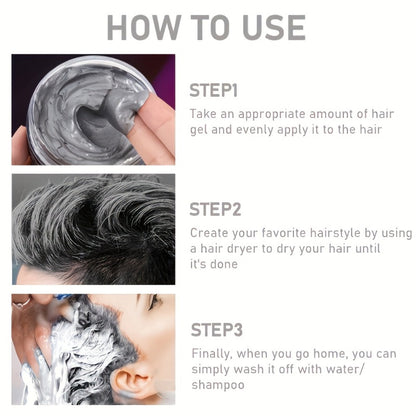 HOW TO USE

STEP1

Take an appropriate amount of hair gel and evenly apply it to the hair

STEP2

Create your favorite hairstyle by using a hair dryer to dry your hair until it's done

STEP3

Finally, when you go home, you can simply wash it off with water/ shampoo