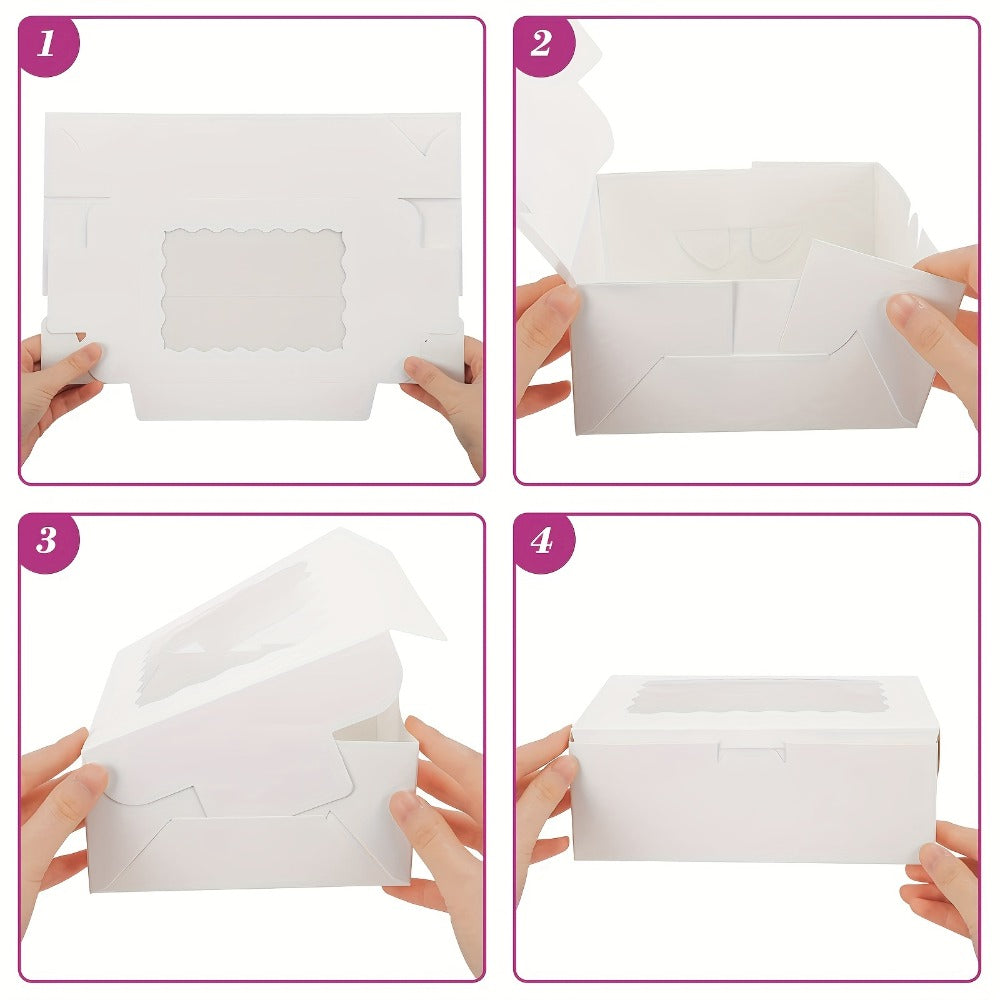 1

2

3

4