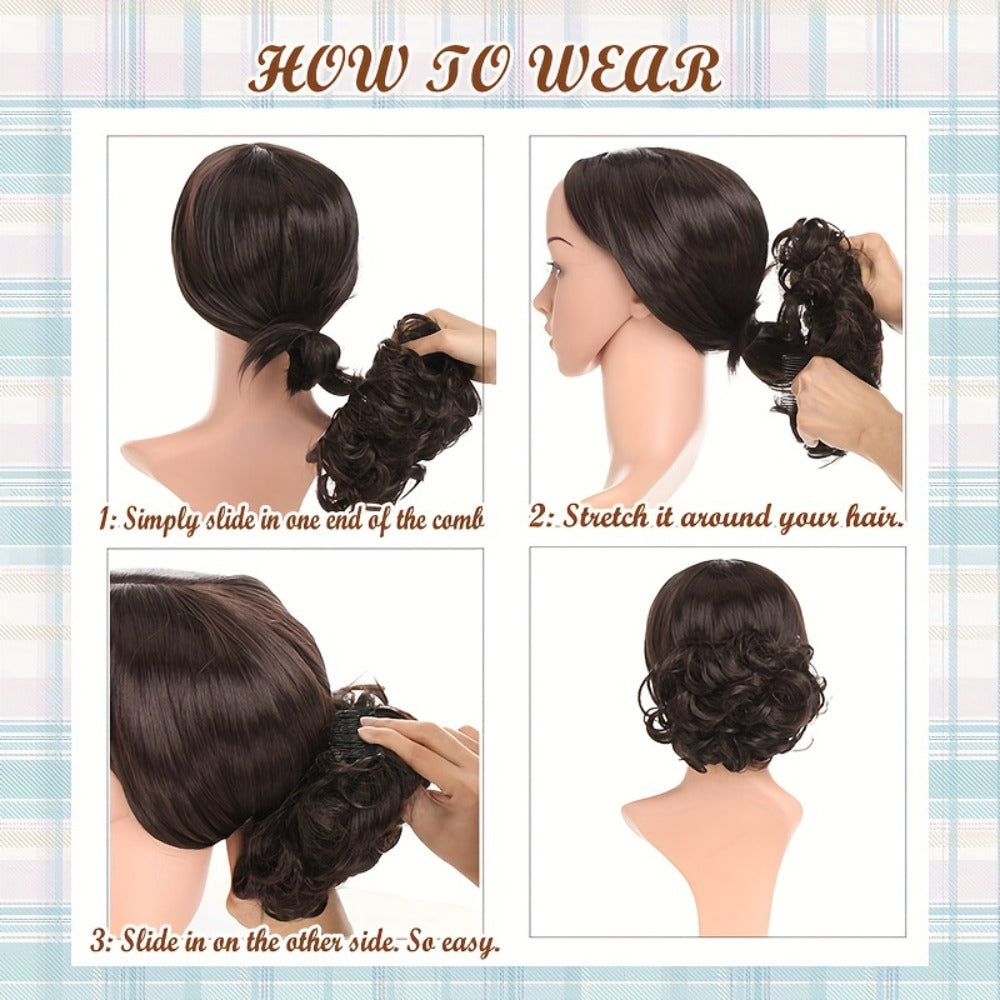 HOW TO WEAR

1: Simply slide in one end of the comb

2: Stretch it around your hair.

3: Slide in on the other side. So easy.