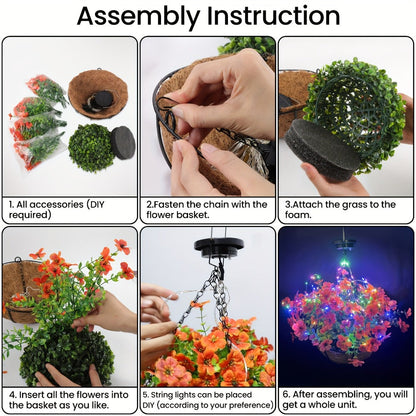 Assembly Instruction

1. All accessories (DIY required)

2.Fasten the chain with the flower basket.

3.Attach the grass to the foam.

4. Insert all the flowers into the basket as you like.

5. String lights can be placed DIY (according to your preference)

6. After assembling, you will get a whole unit.