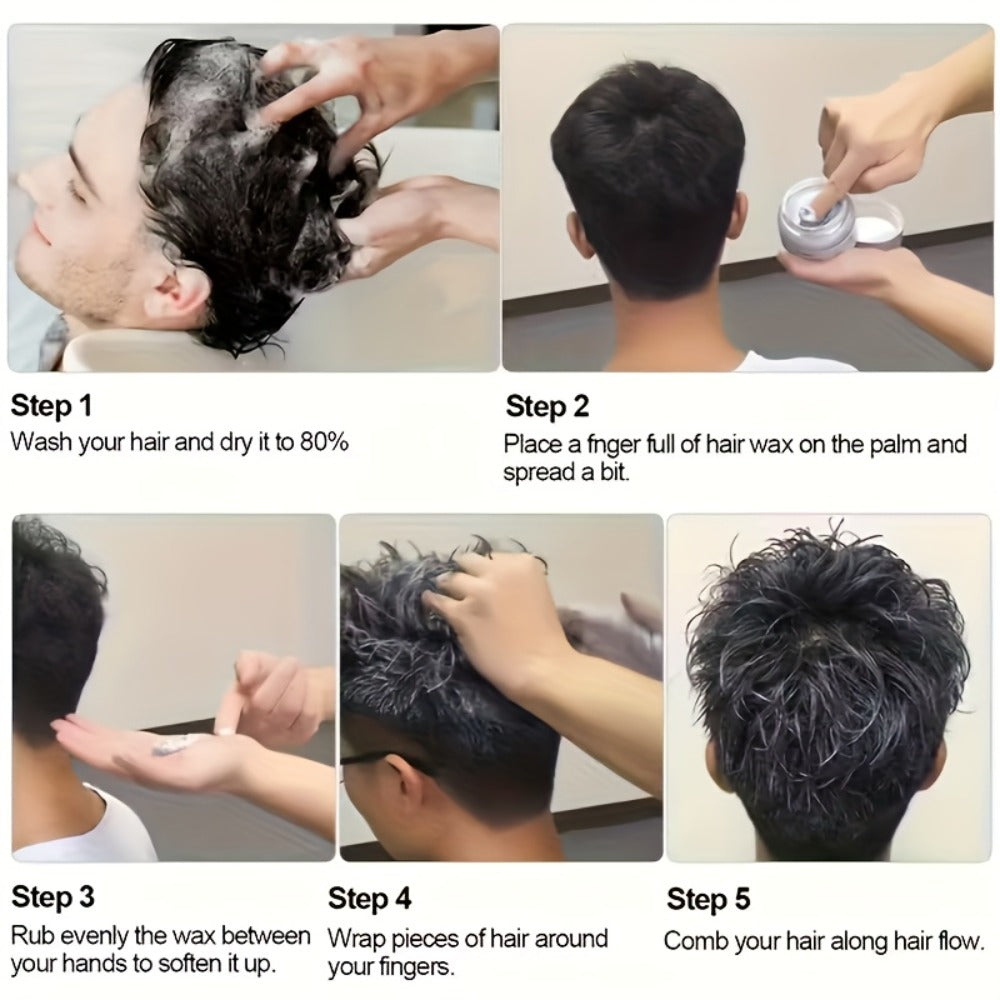 Step 1
Wash your hair and dry it to 80%

Step 2
Place a fnger full of hair wax on the palm and spread a bit.

Step 3
Rub evenly the wax between your hands to soften it up.

Step 4
Wrap pieces of hair around your fingers.

Step 5
Comb your hair along hair flow.