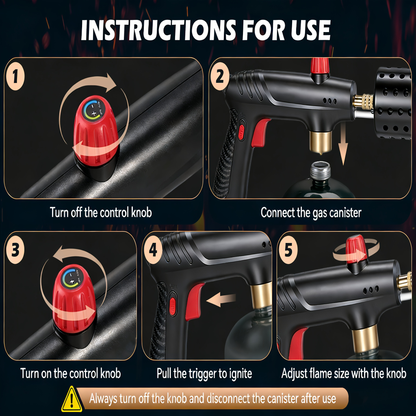 INSTRUCTIONS FOR USE

1
Turn off the control knob

2
Connect the gas canister

3
Turn on the control knob

4
Pull the trigger to ignite

5
Adjust flame size with the knob

Always turn off the knob and disconnect the canister after use