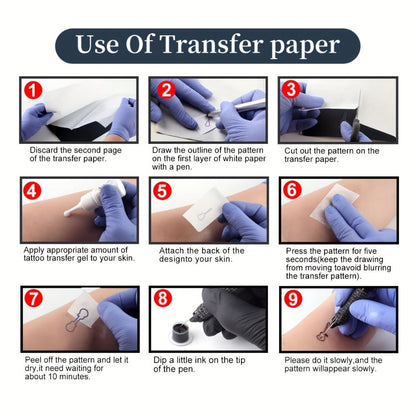 Use Of Transfer paper

1
Discard the second page of the transfer paper.

2
Draw the outline of the pattern on the first layer of white paper with a pen.

3
Cut out the pattern on the transfer paper.

4
Apply appropriate amount of tattoo transfer gel to your skin.

5
Attach the back of the designto your skin.

6
Press the pattern for five seconds(keep the drawing from moving toavoid blurring the transfer pattern).

7
Peel off the pattern and let it dry,it need waiting for about 10 minutes.

8
Dip a little ink on the tip of the pen.

9
Please do it slowly,and the pattern willappear slowly.