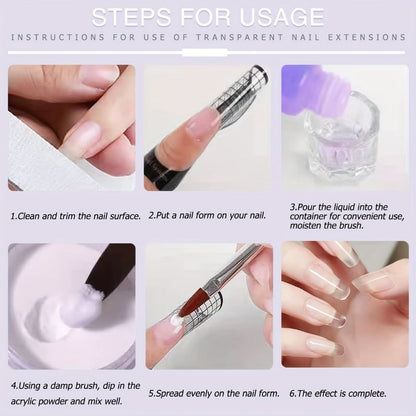 STEPS FOR USAGE

INSTRUCTIONS FOR USE OF TRANSPARENT NAIL EXTENSIONS

1.Clean and trim the nail surface.

2.Put a nail form on your nail.

3.Pour the liquid into the container for convenient use, moisten the brush.

4.Using a damp brush, dip in the acrylic powder and mix well.

5.Spread evenly on the nail form.

6.The effect is complete.