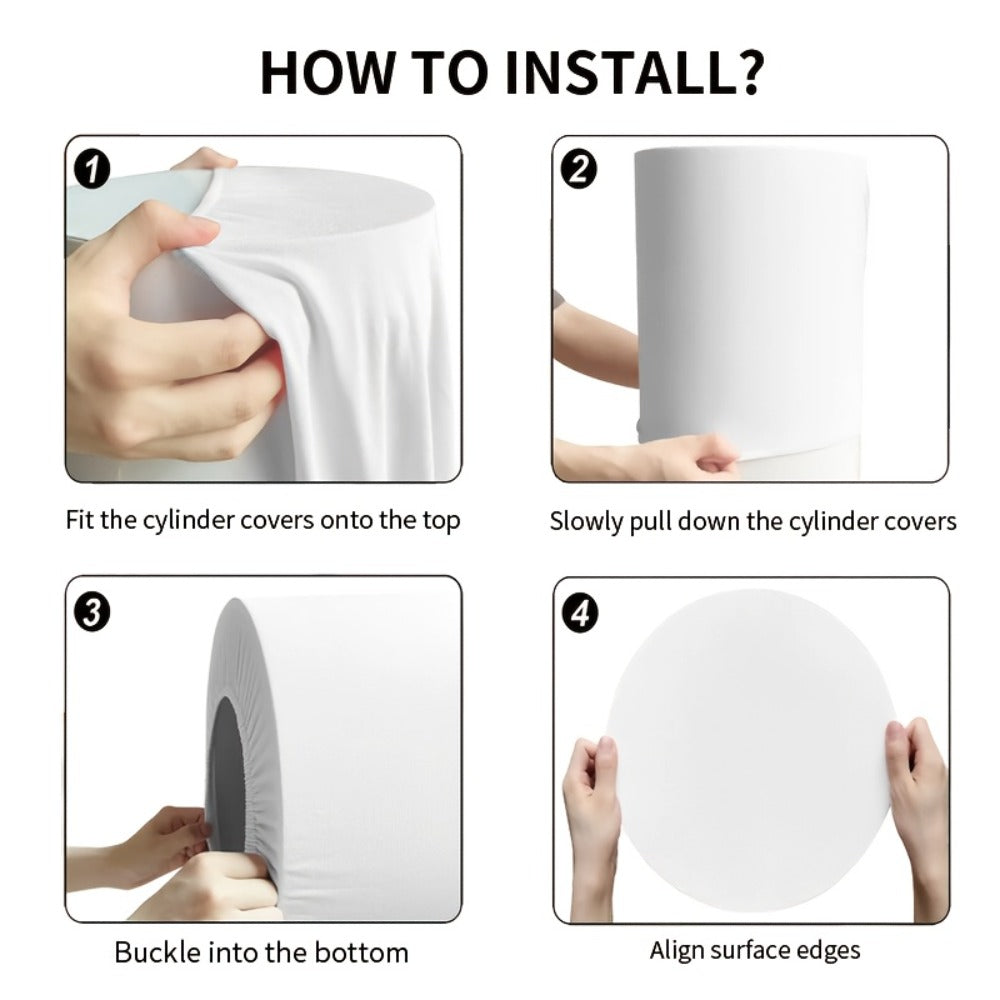 HOW TO INSTALL?

1

Fit the cylinder covers onto the top

2

Slowly pull down the cylinder covers

3

Buckle into the bottom

4

Align surface edges