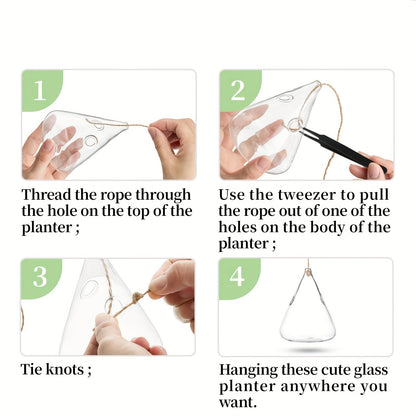 1

Thread the rope through the hole on the top of the planter ;

2

Use the tweezer to pull the rope out of one of the holes on the body of the planter ;

3

Tie knots ;

4

Hanging these cute glass planter anywhere you want.