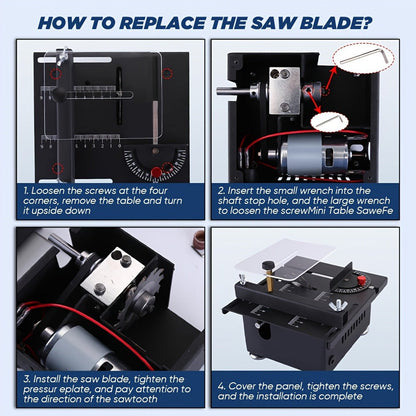 HOW TO REPLACE THE SAW BLADE?

1. Loosen the screws at the four corners, remove the table and turn it upside down

2. Insert the small wrench into the shaft stop hole, and the large wrench to loosen the screwMini Table SaweFe

3. Install the saw blade, tighten the pressur eplate, and pay attention to the direction of the sawtooth

4. Cover the panel, tighten the screws, and the installation is complete