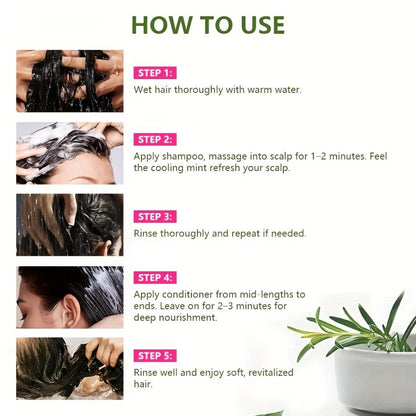 HOW TO USE

STEP 1:
Wet hair thoroughly with warm water.

STEP 2:
Apply shampoo, massage into scalp for 1–2 minutes. Feel the cooling mint refresh your scalp.

STEP 3:
Rinse thoroughly and repeat if needed.

STEP 4:
Apply conditioner from mid-lengths to ends. Leave on for 2–3 minutes for deep nourishment.

STEP 5:
Rinse well and enjoy soft, revitalized hair.