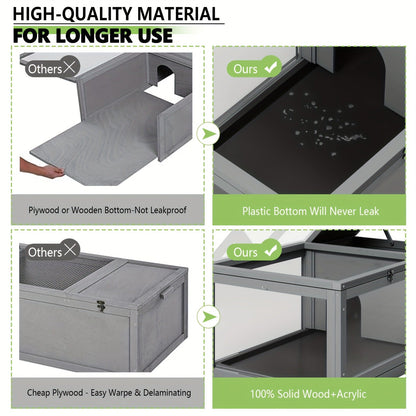 HIGH-QUALITY MATERIAL
FOR LONGER USE

Others

Plywood or Wooden Bottom-Not Leakproof

Ours

Plastic Bottom Will Never Leak

Others

Cheap Plywood - Easy Warpe & Delaminating

Ours

100% Solid Wood+Acrylic