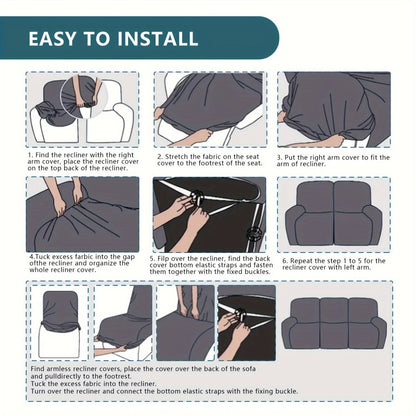 EASY TO INSTALL

1. Find the recliner with the right arm cover, place the recliner cover on the top back of the recliner.

2. Stretch the fabric on the seat cover to the footrest of the seat.

3. Put the right arm cover to fit the arm of recliner.

4.Tuck excess farbic into the gap ofthe recliner and organize the whole recliner cover.

5. Filp over the recliner, find the back cover bottom elastic straps and fasten them together with the fixed buckles.

6. Repeat the step 1 to 5 for the recliner cover with left arm.

Find armless recliner covers, place the cover over the back of the sofa and pulldirectly to the footrest.
Tuck the excess fabric into the recliner.
Turn over the recliner and connect the bottom elastic straps with the fixing buckle.