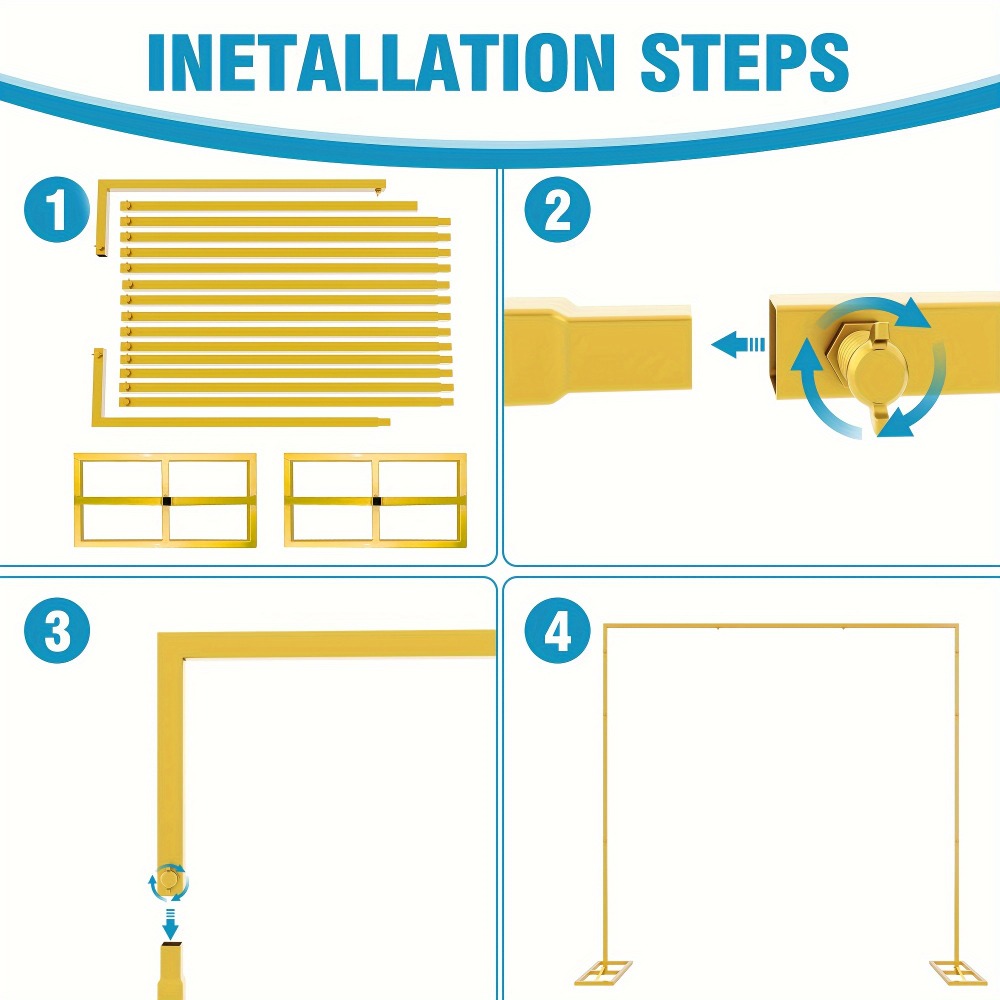 INETALLATION STEPS

1

2

3

4