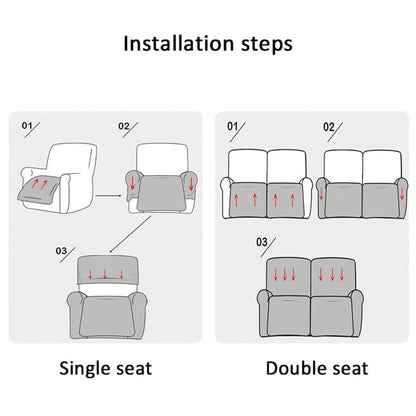 Installation steps

01

02

03

Single seat

01

02

03

Double seat