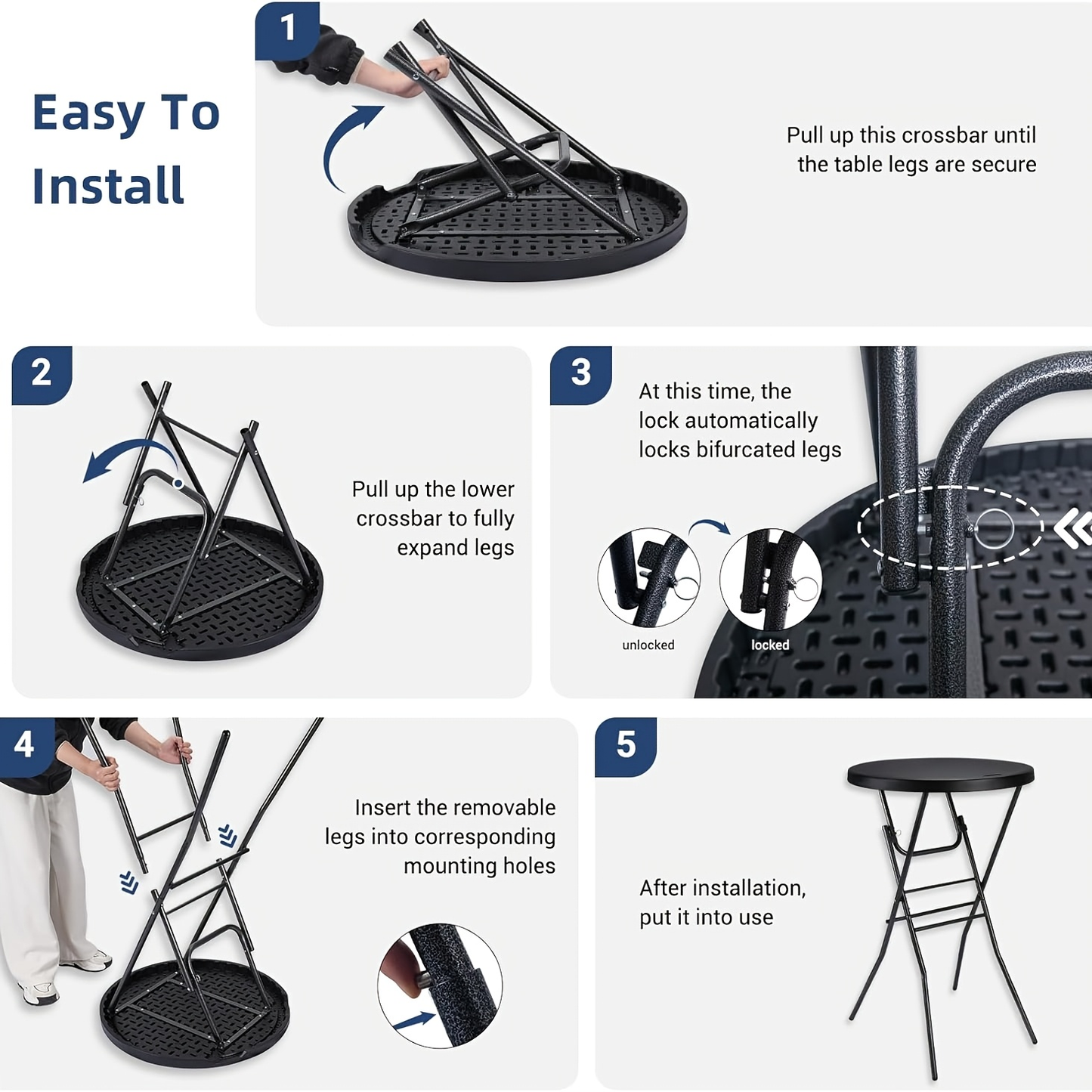 Easy To Install

1

Pull up this crossbar until the table legs are secure

2

Pull up the lower crossbar to fully expand legs

3

At this time, the lock automatically locks bifurcated legs

unlocked

locked

4

Insert the removable legs into corresponding mounting holes

5

After installation, put it into use