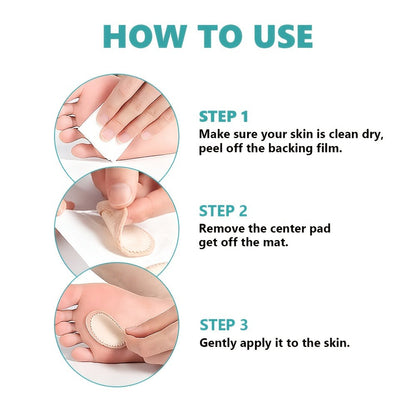 HOW TO USE

STEP 1
Make sure your skin is clean dry, peel off the backing film.

STEP 2
Remove the center pad get off the mat.

STEP 3
Gently apply it to the skin.