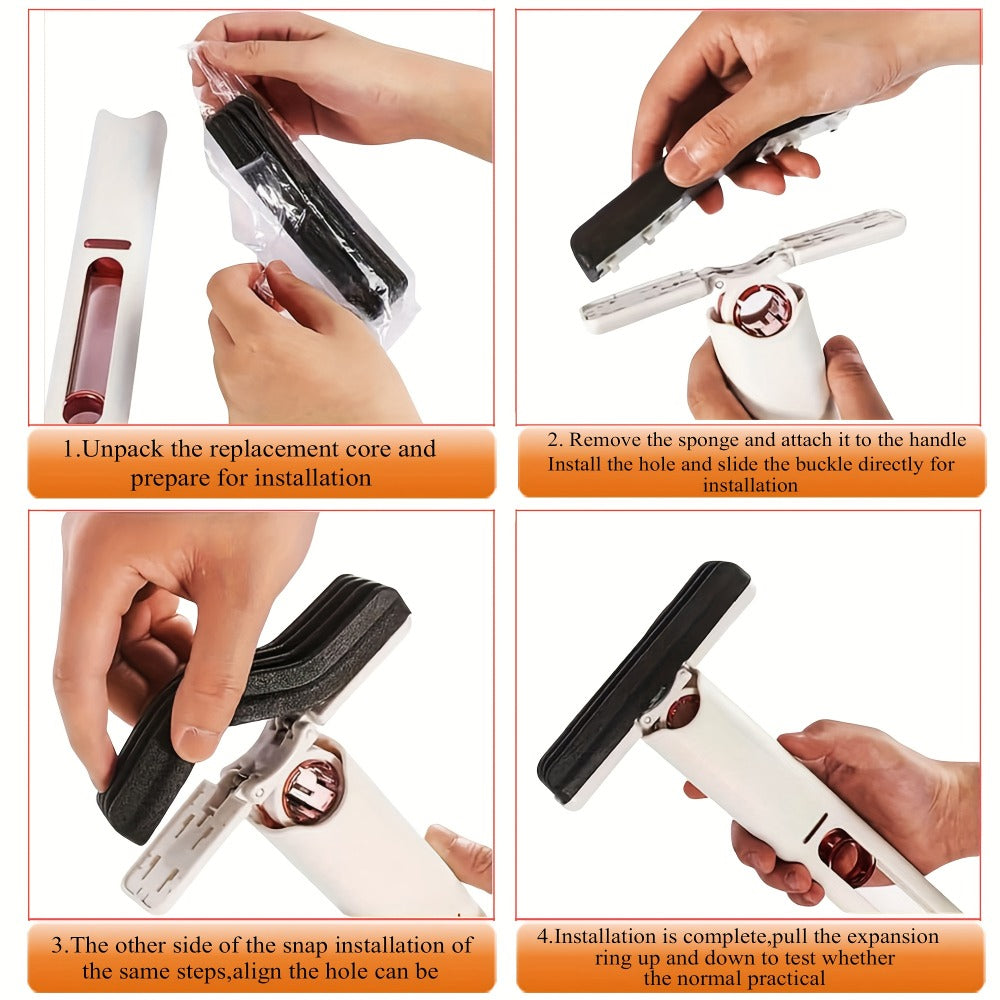 1.Unpack the replacement core and prepare for installation

2. Remove the sponge and attach it to the handle Install the hole and slide the buckle directly for installation

3.The other side of the snap installation of the same steps,align the hole can be

4.Installation is complete,pull the expansion ring up and down to test whether the normal practical