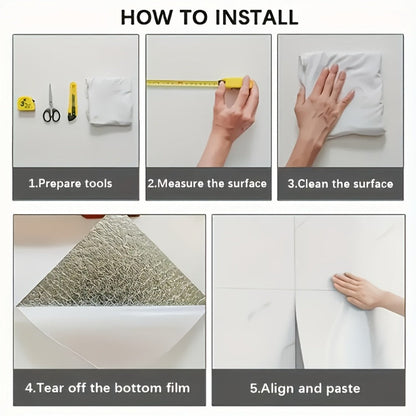 HOW TO INSTALL

1.Prepare tools

2.Measure the surface

3.Clean the surface

4.Tear off the bottom film

5.Align and paste