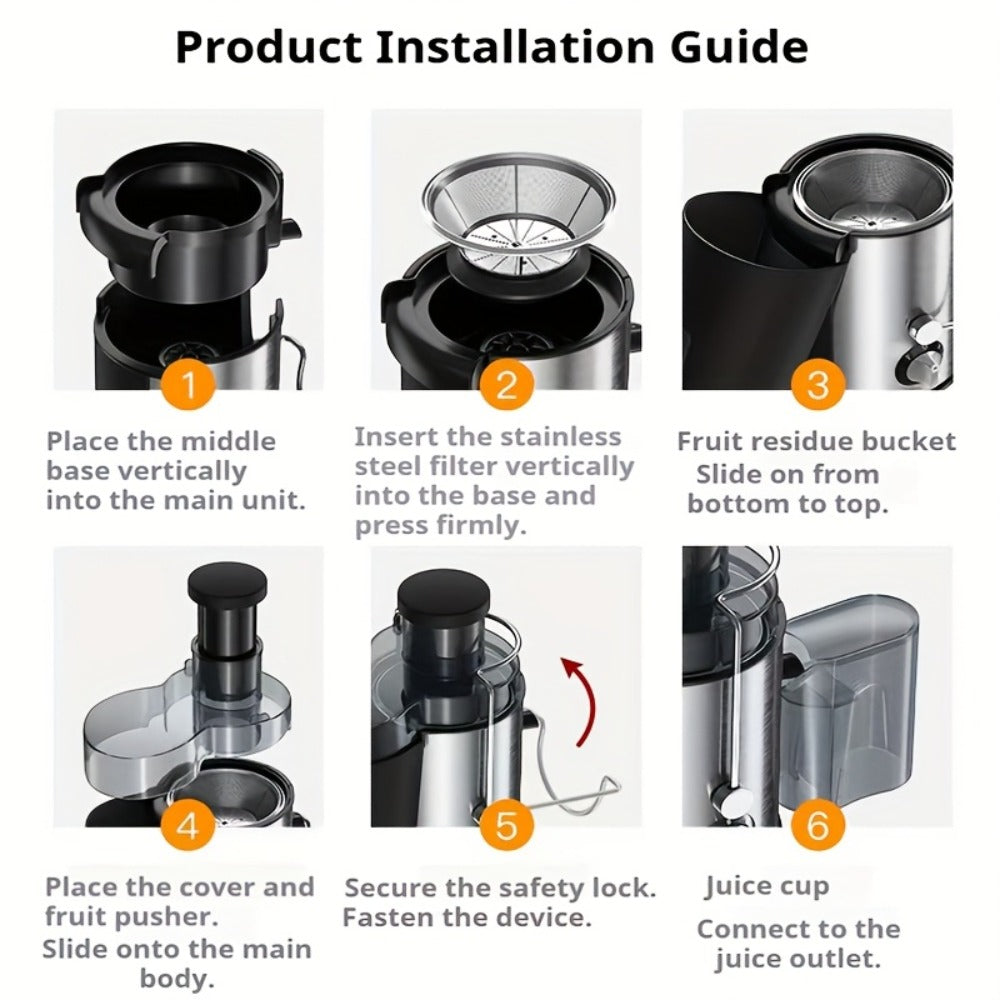 Product Installation Guide

1

Place the middle base vertically into the main unit.

2

Insert the stainless steel filter vertically into the base and press firmly.

3

Fruit residue bucket Slide on from bottom to top.

4

Place the cover and fruit pusher. Slide onto the main body.

5

Secure the safety lock. Fasten the device.

6

Juice cup

Connect to the juice outlet.