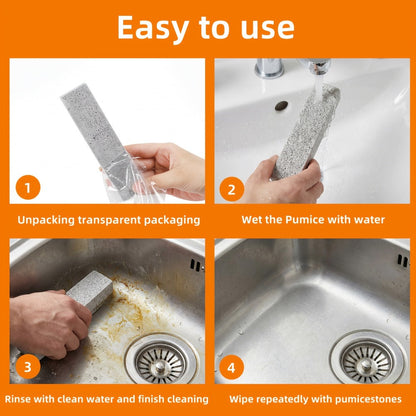 Easy to use

1

Unpacking transparent packaging

2

Wet the Pumice with water

3

Rinse with clean water and finish cleaning

4

Wipe repeatedly with pumicestones