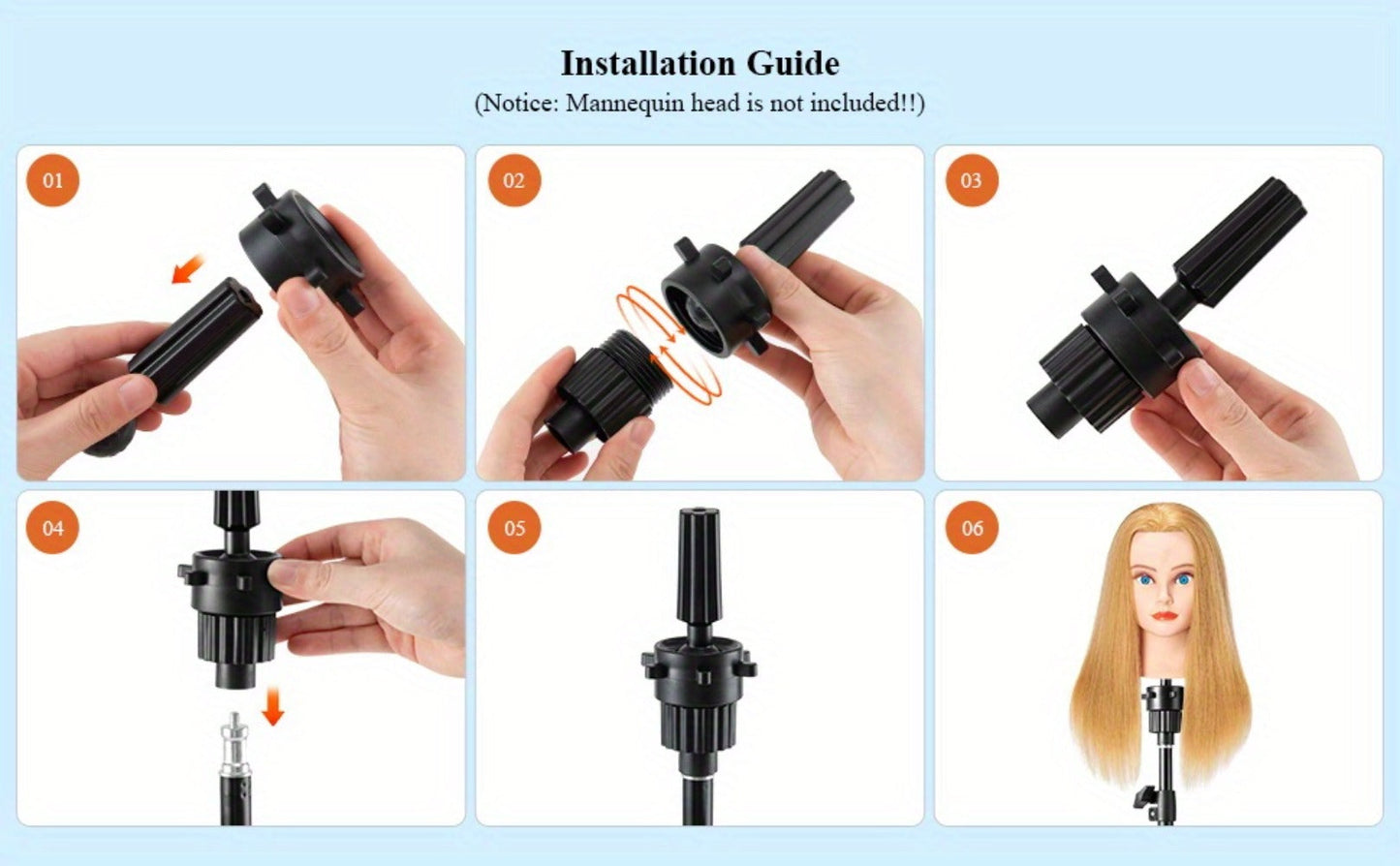 Installation Guide
(Notice: Mannequin head is not included!!)

01

02

03

04

05

06